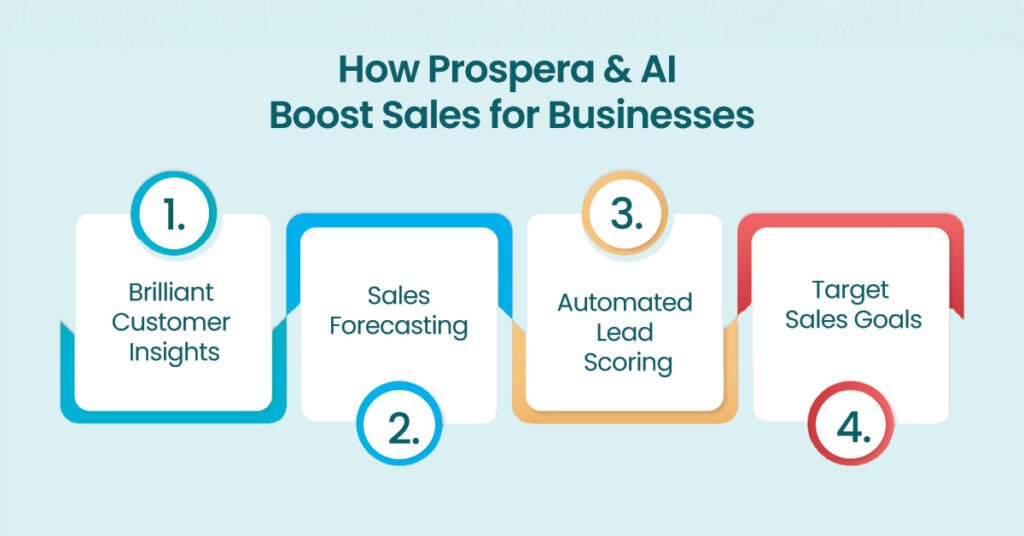 How Prospera & AI Boost Sales for Businesses

1.
Brilliant Customer Insights

Sales Forecasting
2.

3.
Automated Lead Scoring

Target Sales Goals
4.