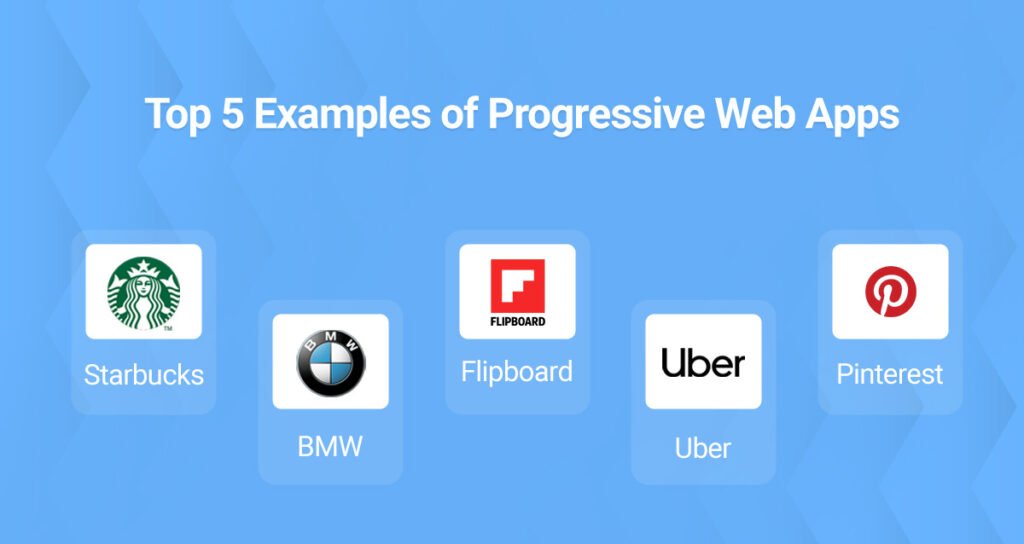 Top 5 Examples of Progressive Web Apps

TM

Starbucks

BMW

BMW

FLIPBOARD

Flipboard

Uber

Uber

Pinterest